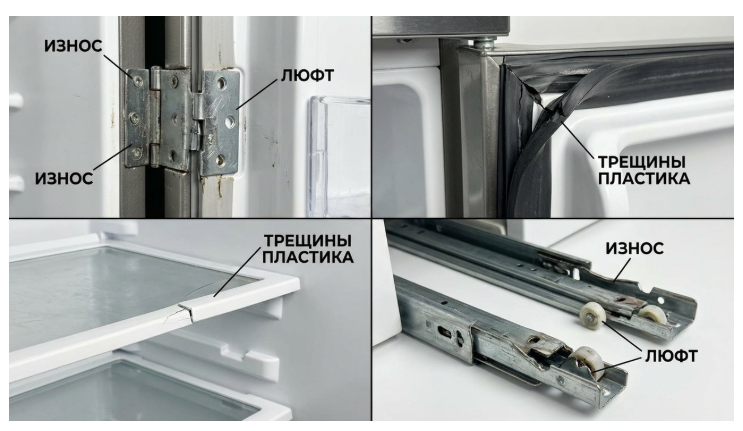 ИЗНОС

ЛЮФТ

ИЗНОС

ТРЕЩИНЫ ПЛАСТИКА

ТРЕЩИНЫ ПЛАСТИКА

ИЗНОС

ЛЮФТ